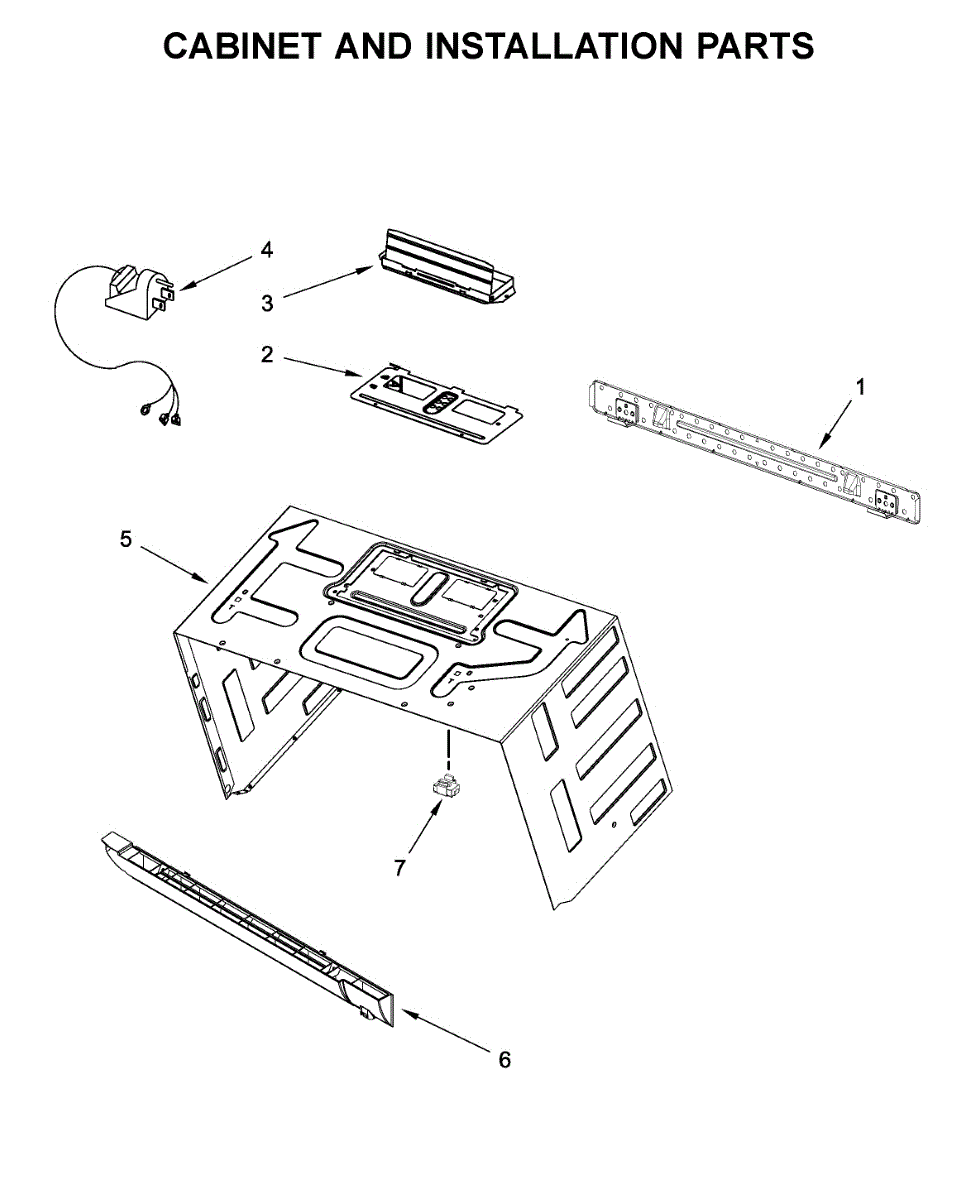 CABINET AND INSTALLATION PARTS

4

3

2

1

5

7

6