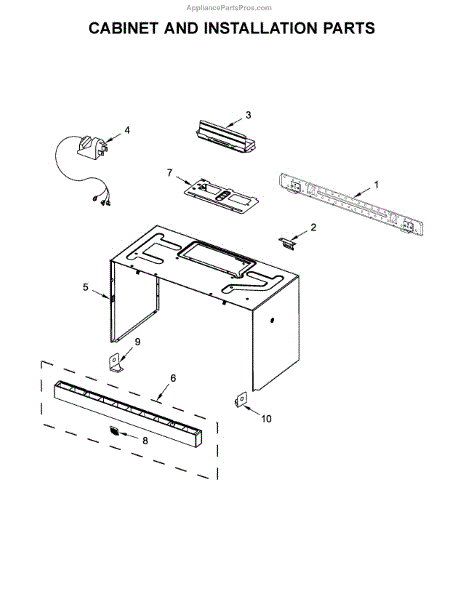 AppliancePartsPros.com

CABINET AND INSTALLATION PARTS

3
4
7
1
2
5
9
6
10
8