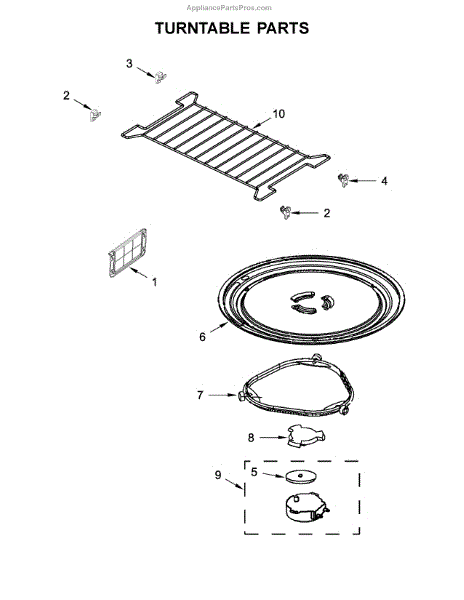 AppliancePartsPros.com

TURNTABLE PARTS

3

2

10

4

2

1

6

7

8

9

5