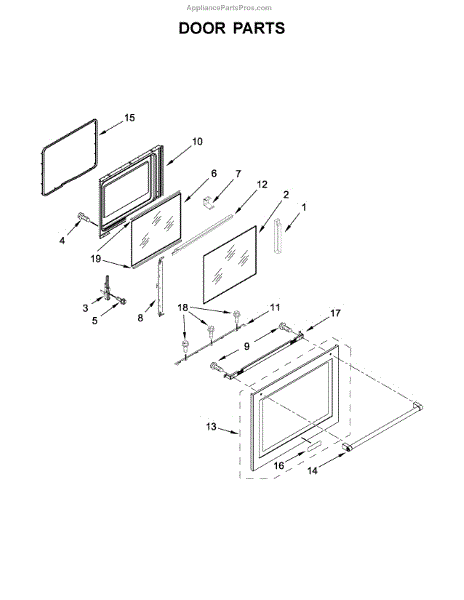 AppliancePartsPros.com

DOOR PARTS

15

10

6

7

12

2

1

4

19

3

5

8

18

11

17

9

13

16

14