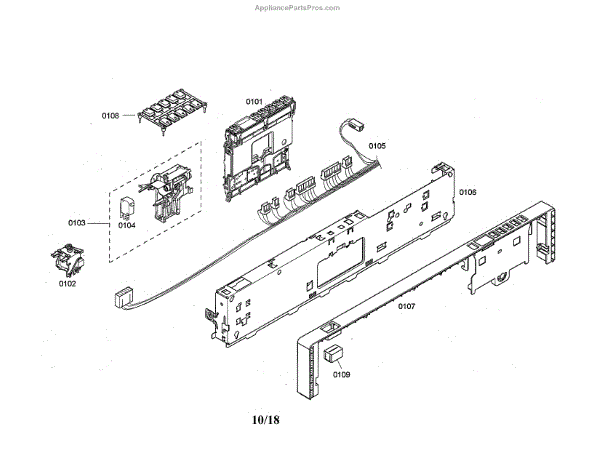 AppliancePartsPros.com

0108
0101
0105
0106
0103
0104
0102
0107
0109

10/18