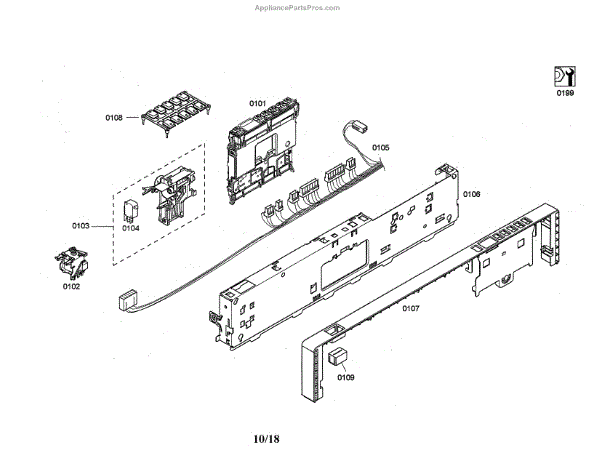 AppliancePartsPros.com

0199

0108

0101

0105

0106

0103

0104

0102

0107

0109

10/18