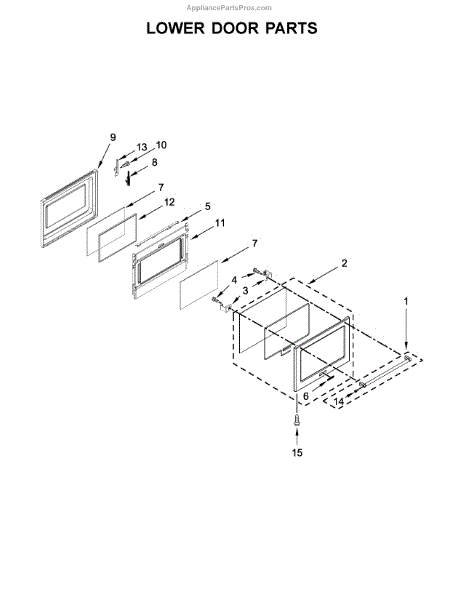 AppliancePartsPros.com

LOWER DOOR PARTS

9
13
10
8
7
12
5
11
7
2
4
3
1
6
14
15