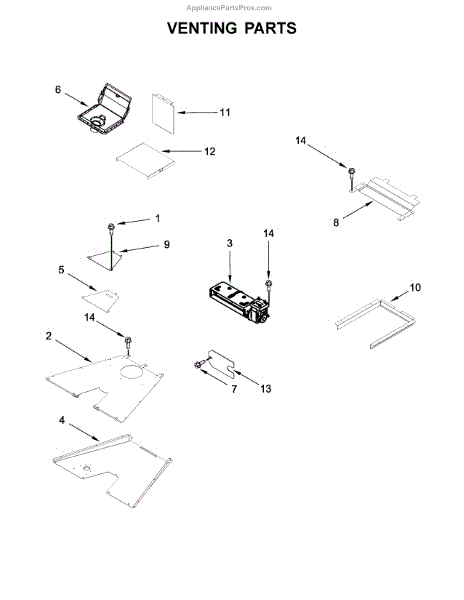 AppliancePartsPros.com

VENTING PARTS

6
11
12
14
8
1
9
3
14
5
10
14
2
7
13
4