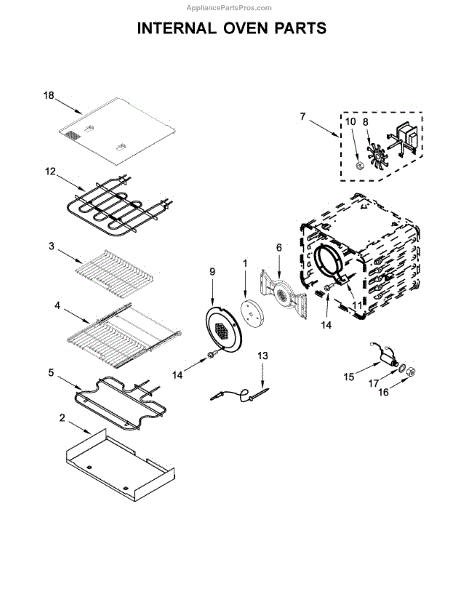 AppliancePartsPros.com

INTERNAL OVEN PARTS

18
12
3
4
5
2
7
10
8
9
1
6
11
14
14
13
15
17
16