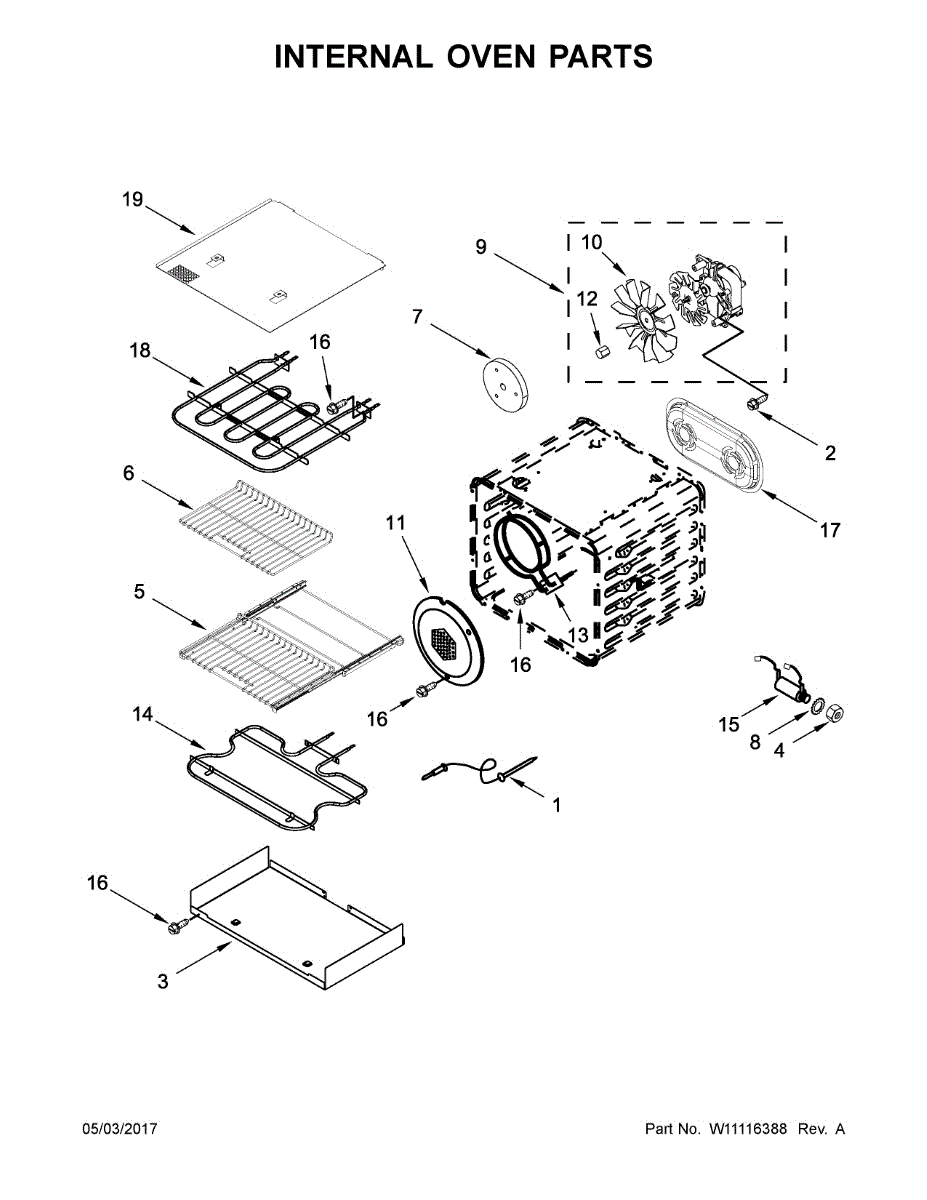 INTERNAL OVEN PARTS

19
9
10
12
7
18
16
2
6
17
11
5
13
16
16
15
8
4
14
1
16
3

05/03/2017

Part No. W11116388 Rev. A