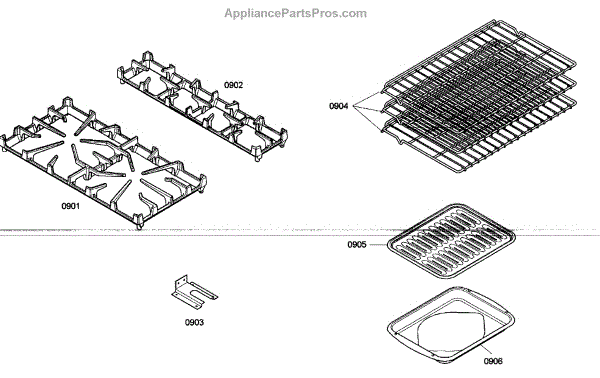 AppliancePartsPros.com

0902

0904

0901

0905

0903

0906