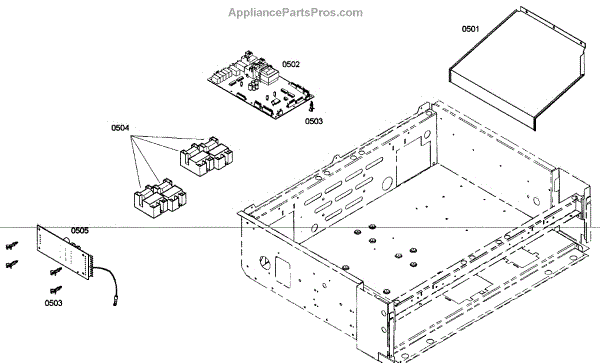 AppliancePartsPros.com

0501

0502

0503

0504

0505

0503