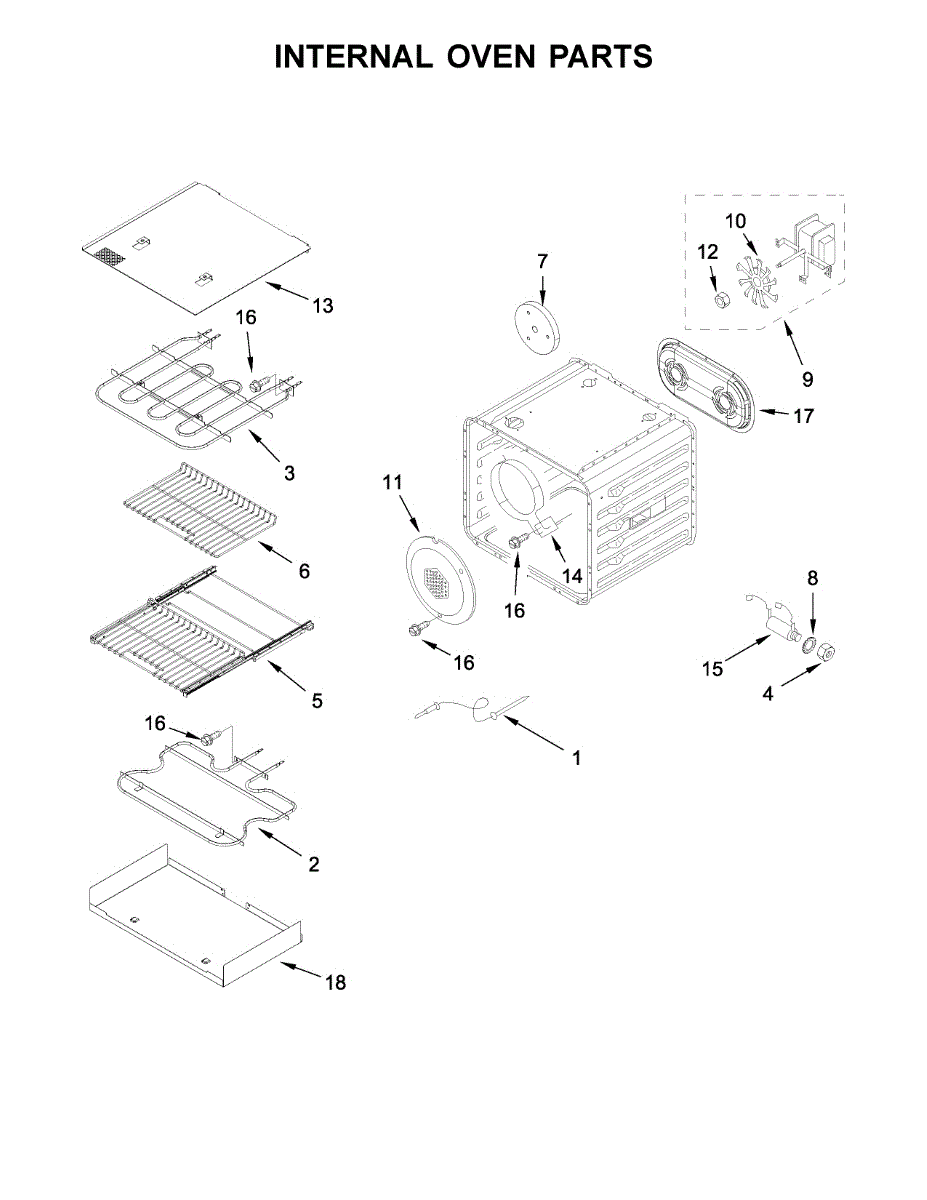 INTERNAL OVEN PARTS

13
16
3
6
5
16
2
18
7
10
12
9
17
11
14
16
16
8
15
4
1