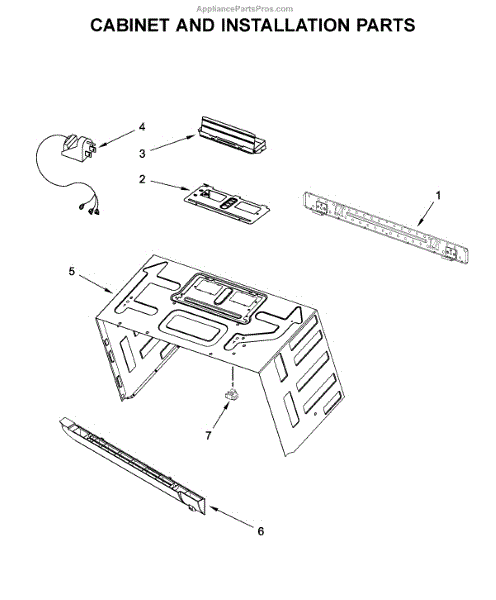 AppliancePartsPros.com

CABINET AND INSTALLATION PARTS

4

3

2

1

5

7

6