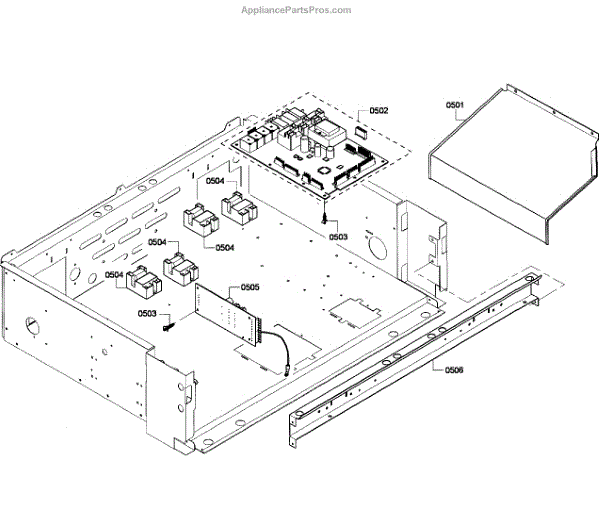 AppliancePartsPros.com

0502
0501
0504
0503
0504
0504
0504
0505
0503
0506