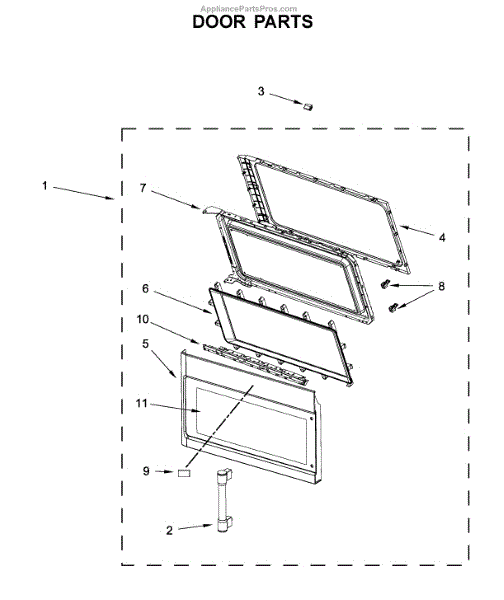 AppliancePartsPros.com
DOOR PARTS

3
1
7
4
8
6
10
5
11
9
2