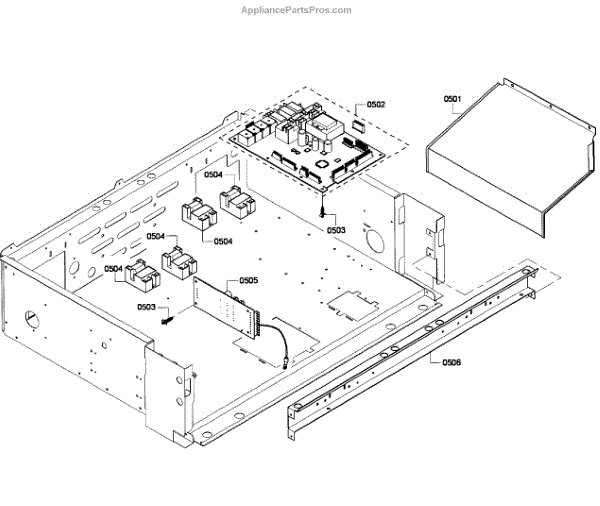 AppliancePartsPros.com

0502
0501
0504
0503
0504
0504
0504
0505
0503
0506