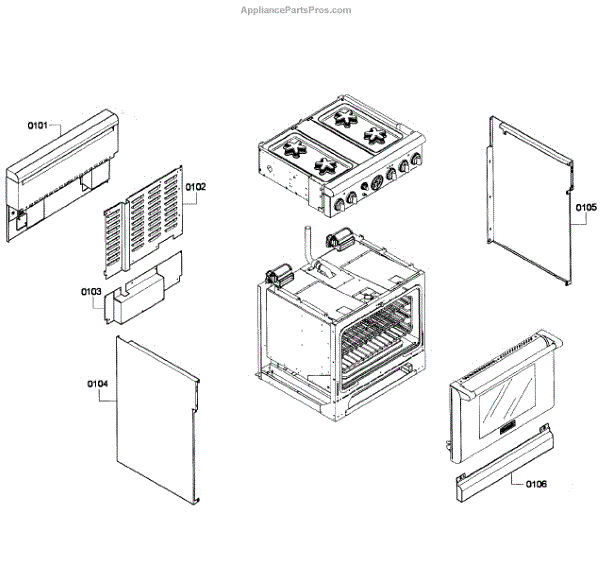 AppliancePartsPros.com

0101

0102

0103

0104

0105

0106