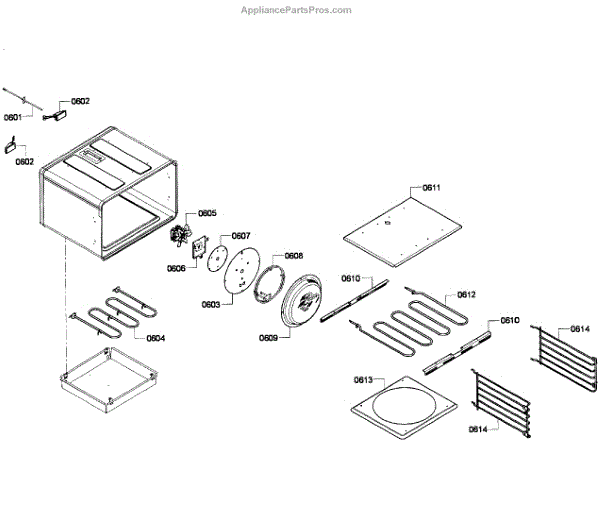 AppliancePartsPros.com

0601
0602
0602
0605
0607
0606
0608
0603
0604
0609
0611
0610
0612
0610
0614
0613
0614