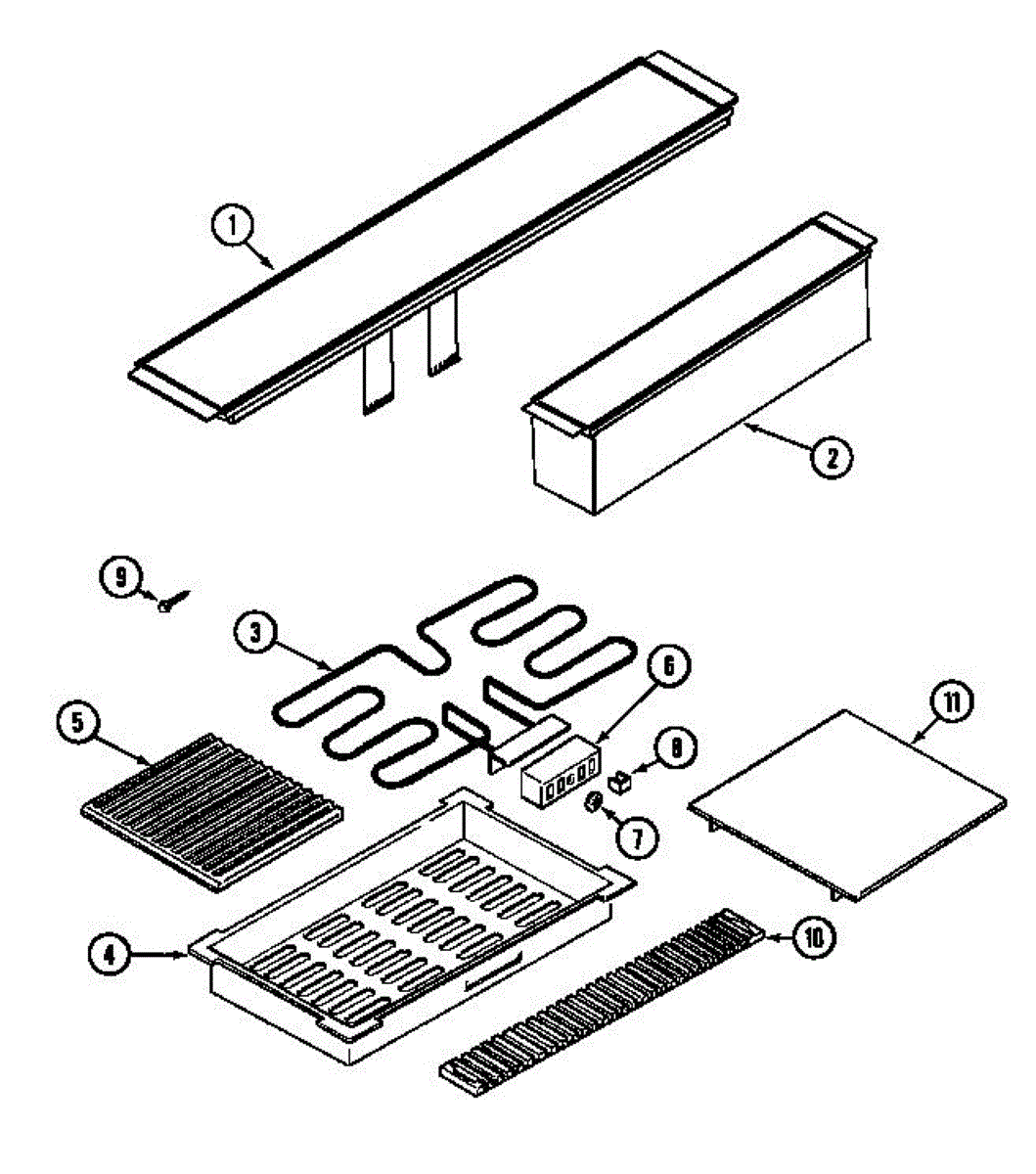 1
2
9
3
6
5
8
11
7
4
10