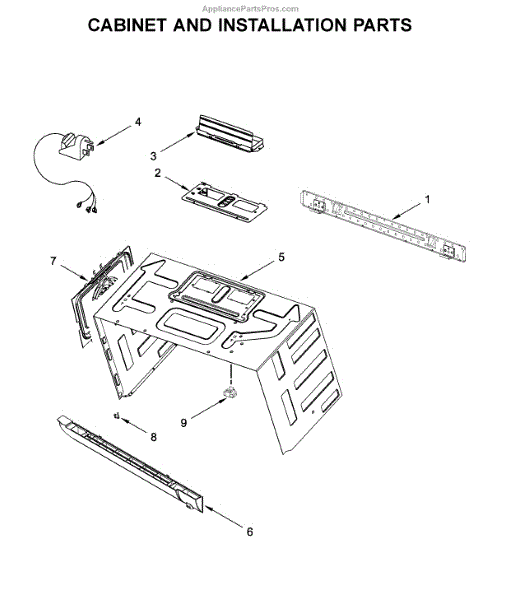 AppliancePartsPros.com

CABINET AND INSTALLATION PARTS

4
3
2
1
7
5
9
8
6