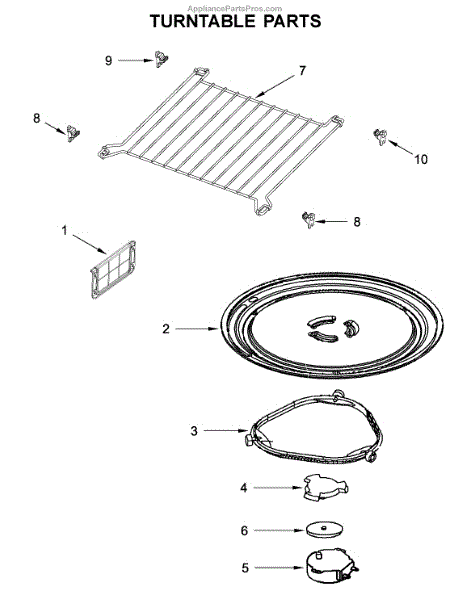 AppliancePartsPros.com
TURNTABLE PARTS

9
7
8
10
8
1
2
3
4
6
5