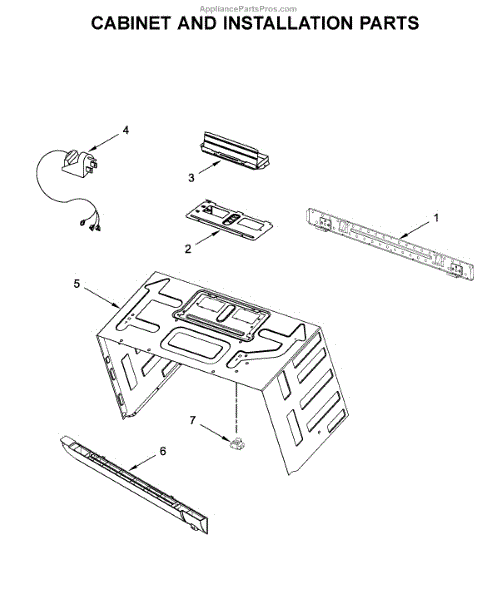 AppliancePartsPros.com
CABINET AND INSTALLATION PARTS

4
3
2
1
5
7
6