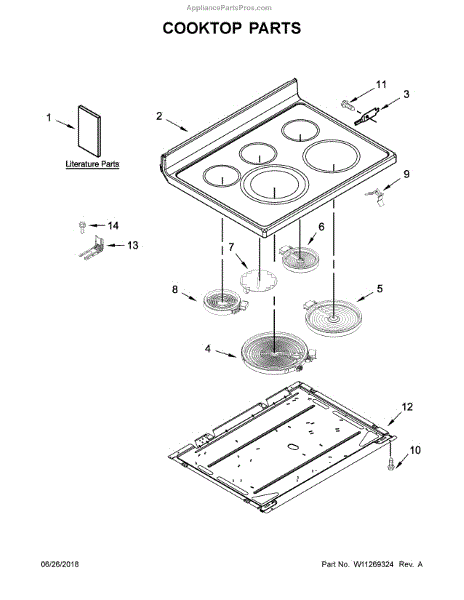 AppliancePartsPros.com

COOKTOP PARTS

1

Literature Parts

2

11

3

9

14

13

6

7

8

5

4

12

10

06/26/2018

Part No. W11269324 Rev. A