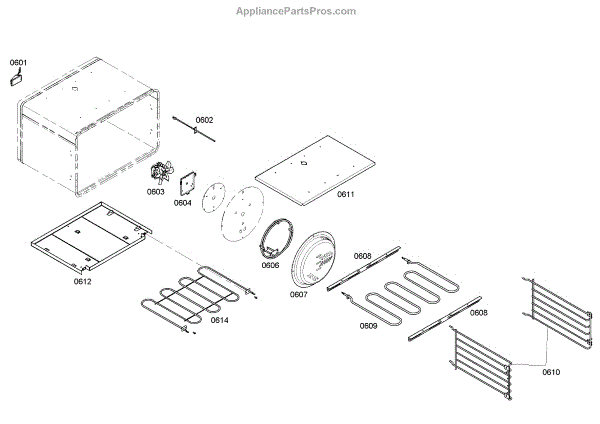 AppliancePartsPros.com

0601

0602

0603

0604

0611

0612

0606

0607

0608

0614

0609

0608

0610