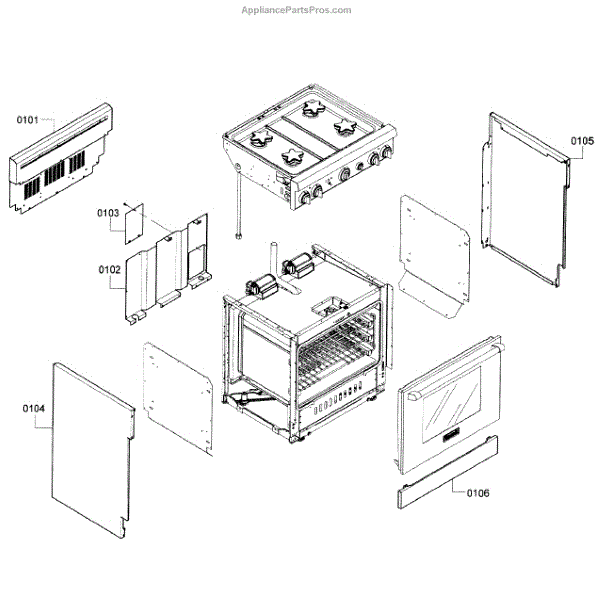 AppliancePartsPros.com

0101

0105

0103

0102

0104

0106