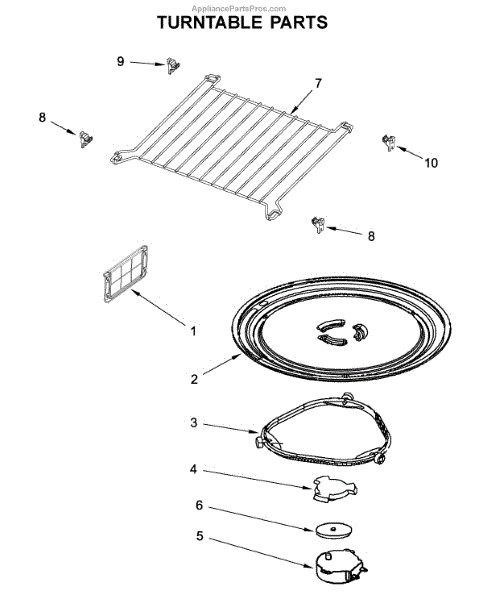 AppliancePartsPros.com
TURNTABLE PARTS

9
7
8
10
8
1
2
3
4
6
5