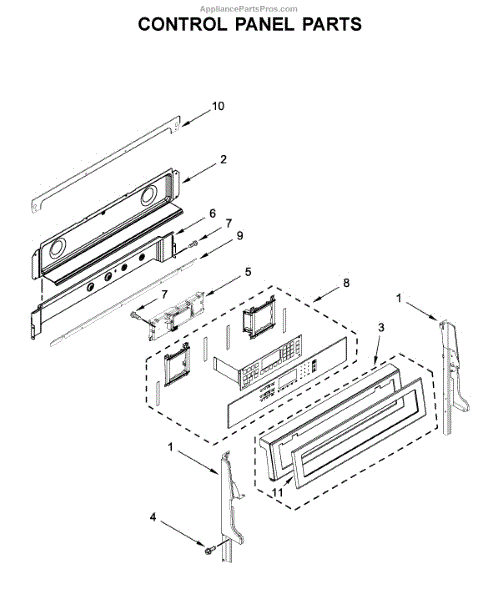 AppliancePartsPros.com
CONTROL PANEL PARTS

10
2
6
7
9
5
7
8
1
3
1
11
4