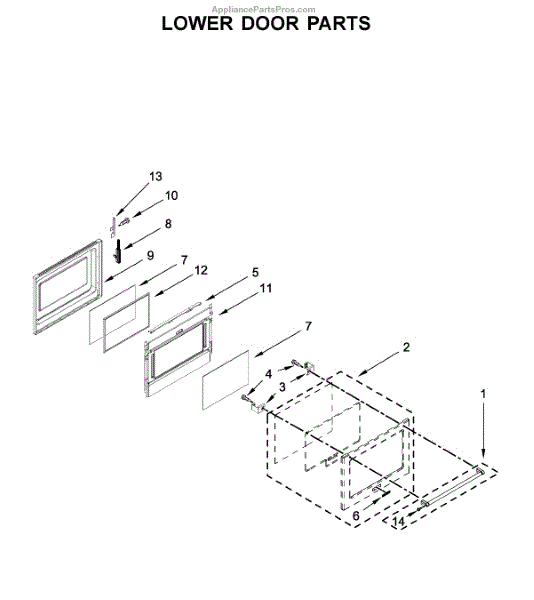 AppliancePartsPros.com
LOWER DOOR PARTS

13
10
8
9
7
12
5
11
7
2
4
3
1
6
14