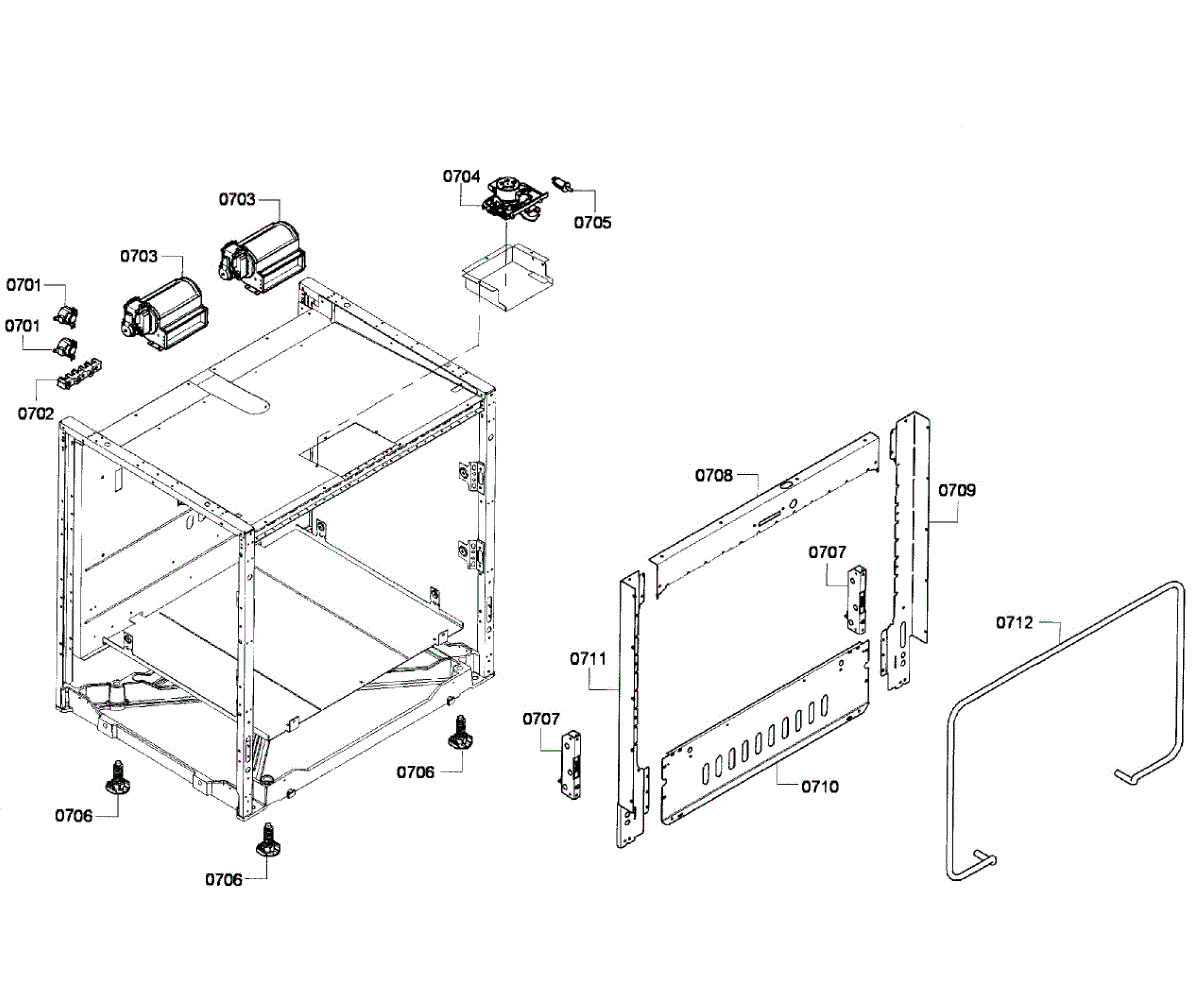 0704
0705
0703
0703
0701
0701
0702
0708
0709
0707
0712
0711
0707
0706
0710
0706
0706