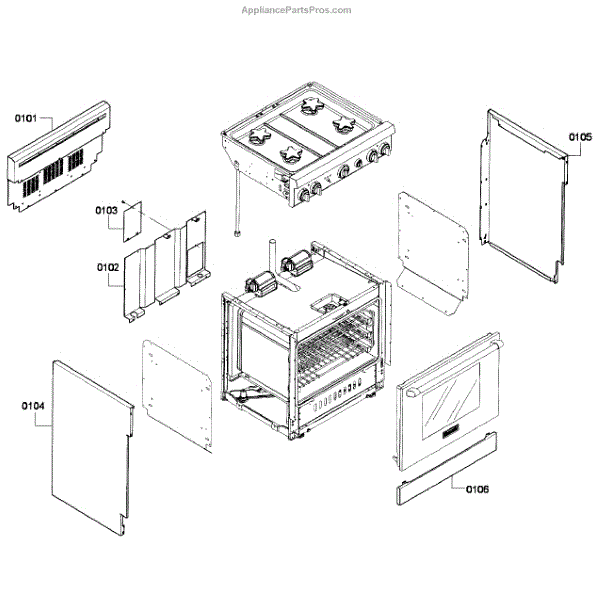 AppliancePartsPros.com

0101

0105

0103

0102

0104

0106