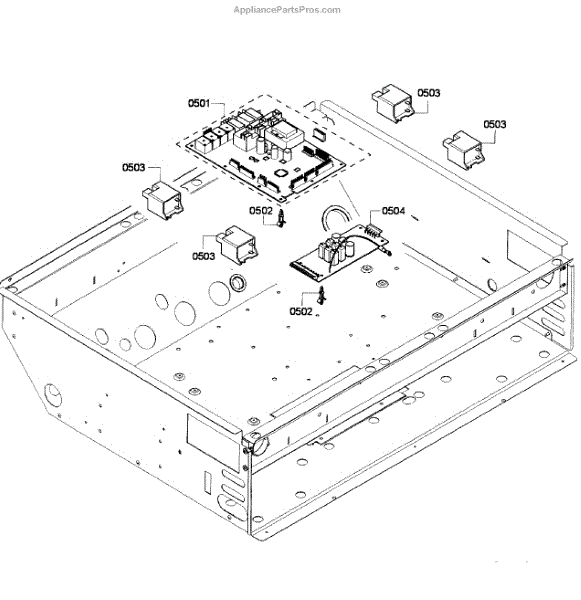 AppliancePartsPros.com

0501

0503

0503

0503

0502

0504

0503

0502