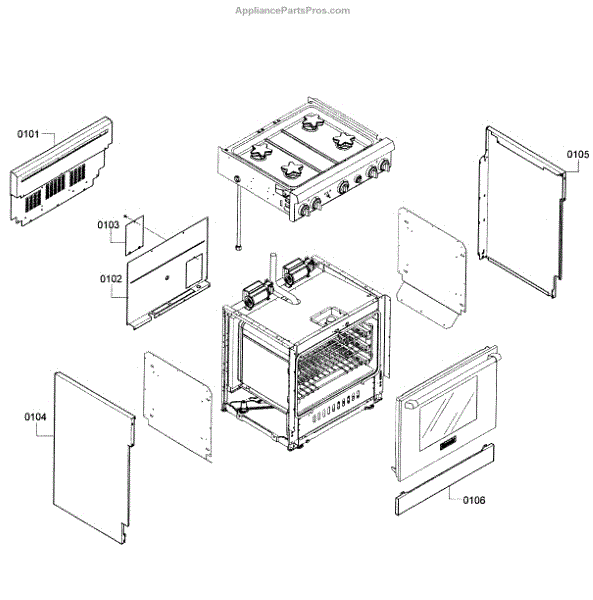 AppliancePartsPros.com

0101

0105

0103

0102

0104

0106