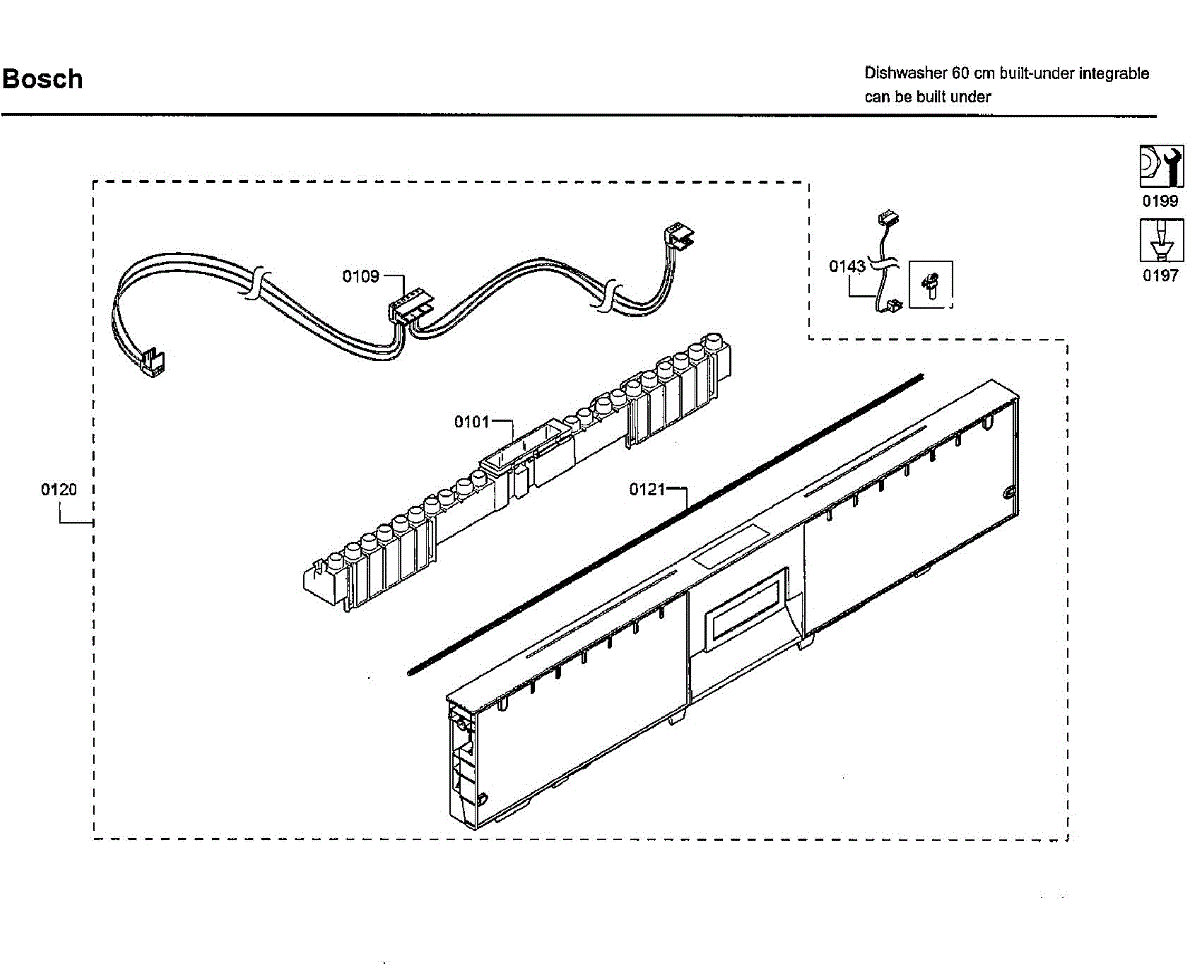 Bosch

Dishwasher 60 cm built-under integrable
can be built under

0199

0197

0109

0143

0101

0120

0121