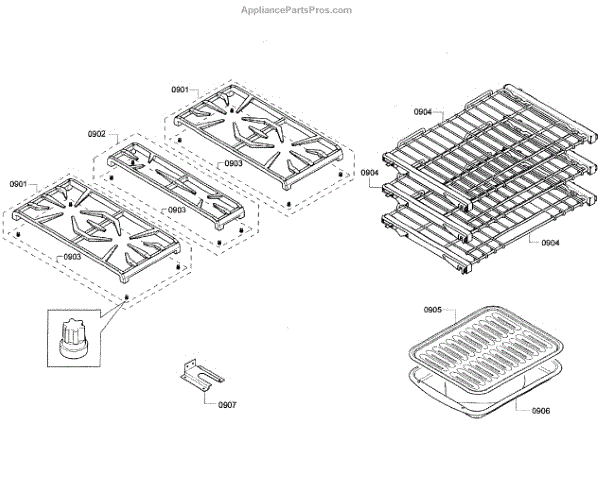 AppliancePartsPros.com

0901

0902

0903

0901

0903

0903

0904

0904

0904

0905

0906

0907