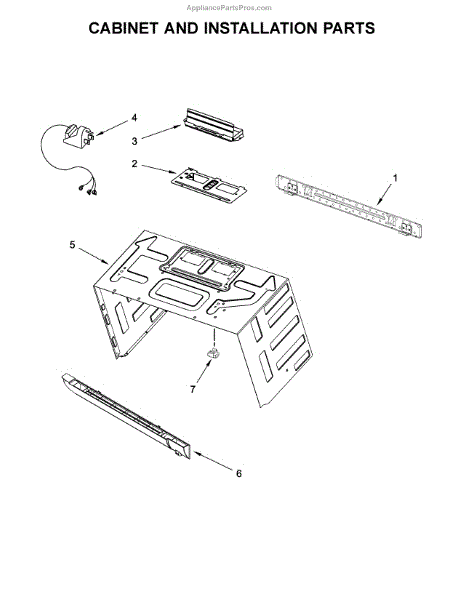 AppliancePartsPros.com

CABINET AND INSTALLATION PARTS

4

3

2

1

5

7

6