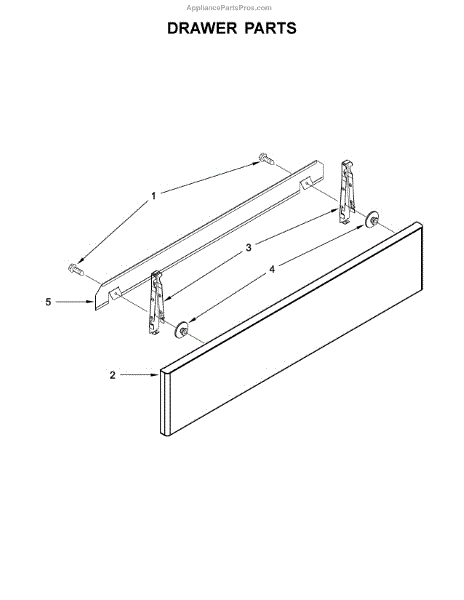 AppliancePartsPros.com

DRAWER PARTS

1

3

4

5

2