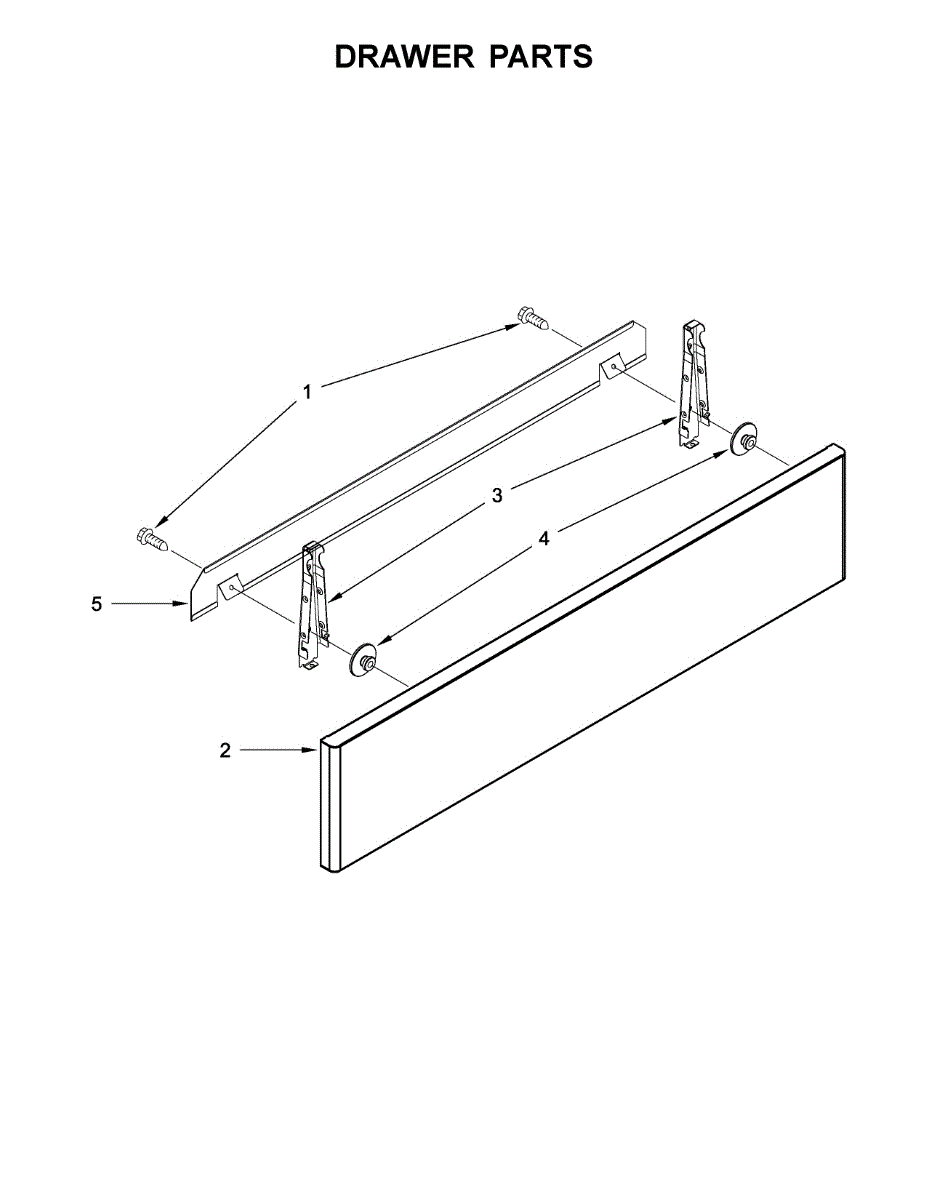 DRAWER PARTS

1

3

4

5

2