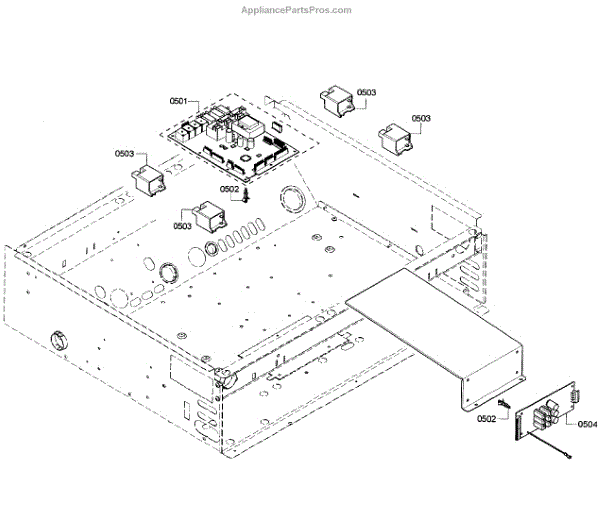 AppliancePartsPros.com

0501
0503
0503
0503
0502
0503
0502
0504