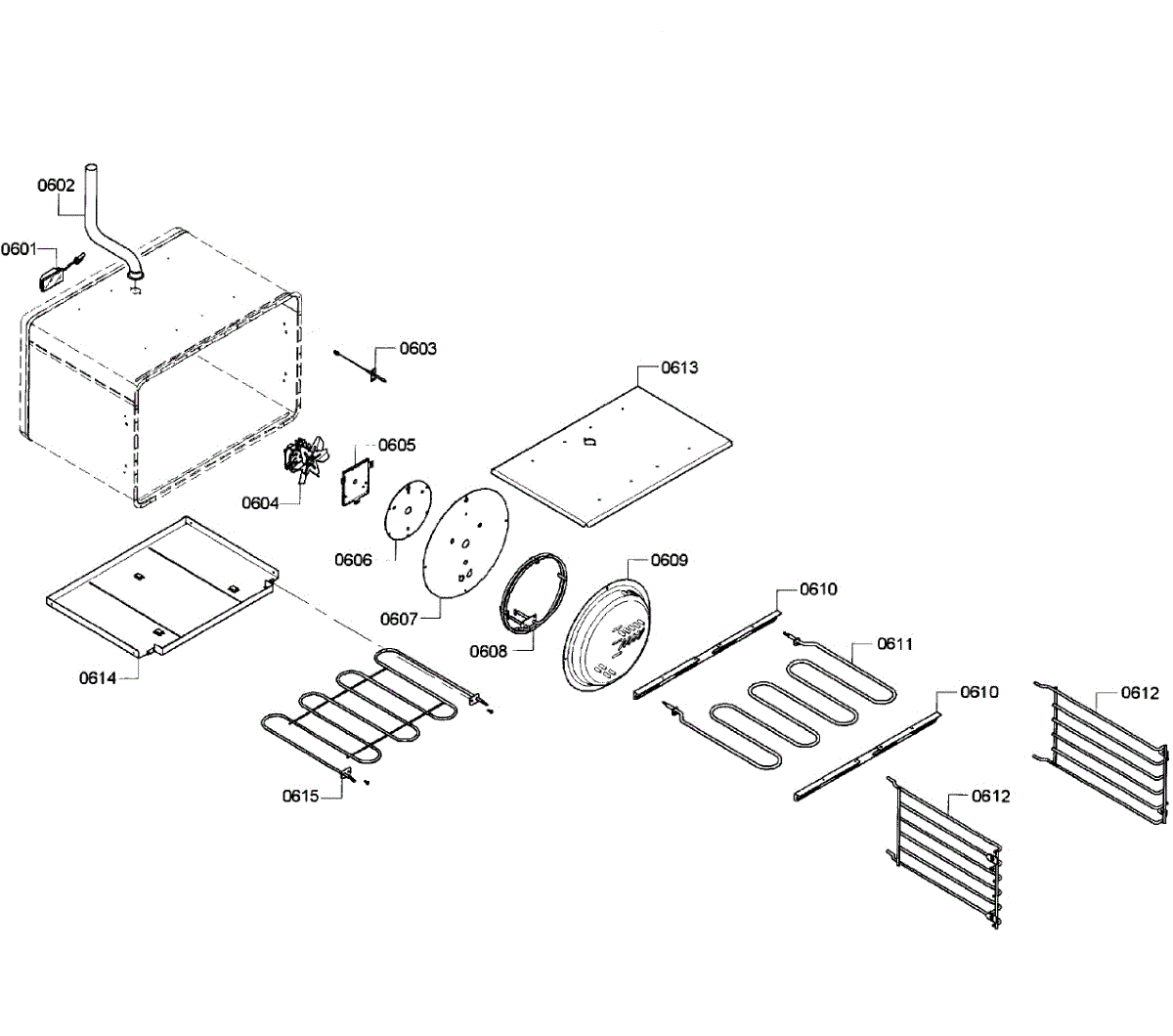 0602
0601
0603
0613
0605
0604
0606
0607
0609
0608
0610
0611
0614
0610
0612
0615
0612