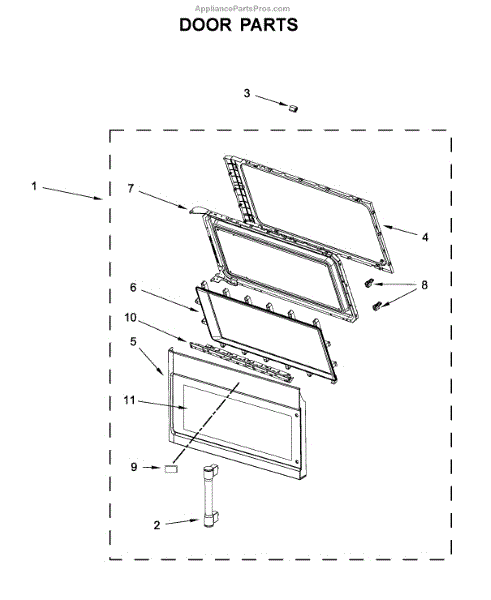 AppliancePartsPros.com
DOOR PARTS

3
1
7
4
8
6
10
5
11
9
2