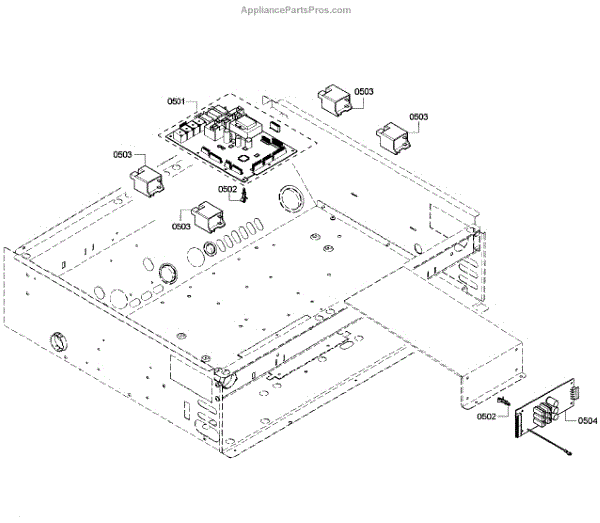 AppliancePartsPros.com

0501
0503
0503
0503
0502
0503
0502
0504