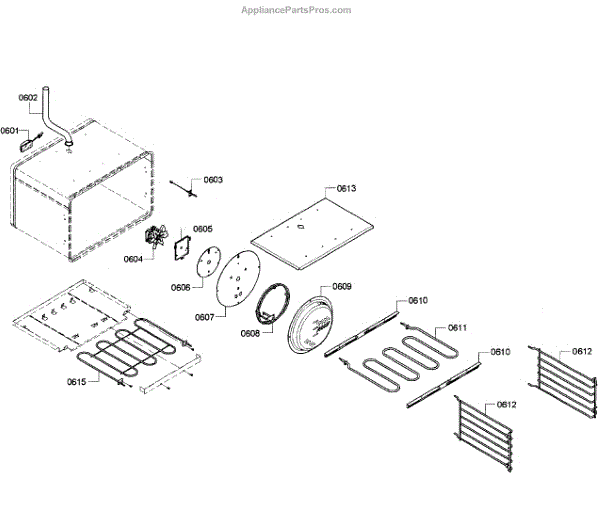 AppliancePartsPros.com

0602
0601
0603
0613
0605
0604
0606
0607
0609
0608
0610
0611
0610
0612
0615
0612