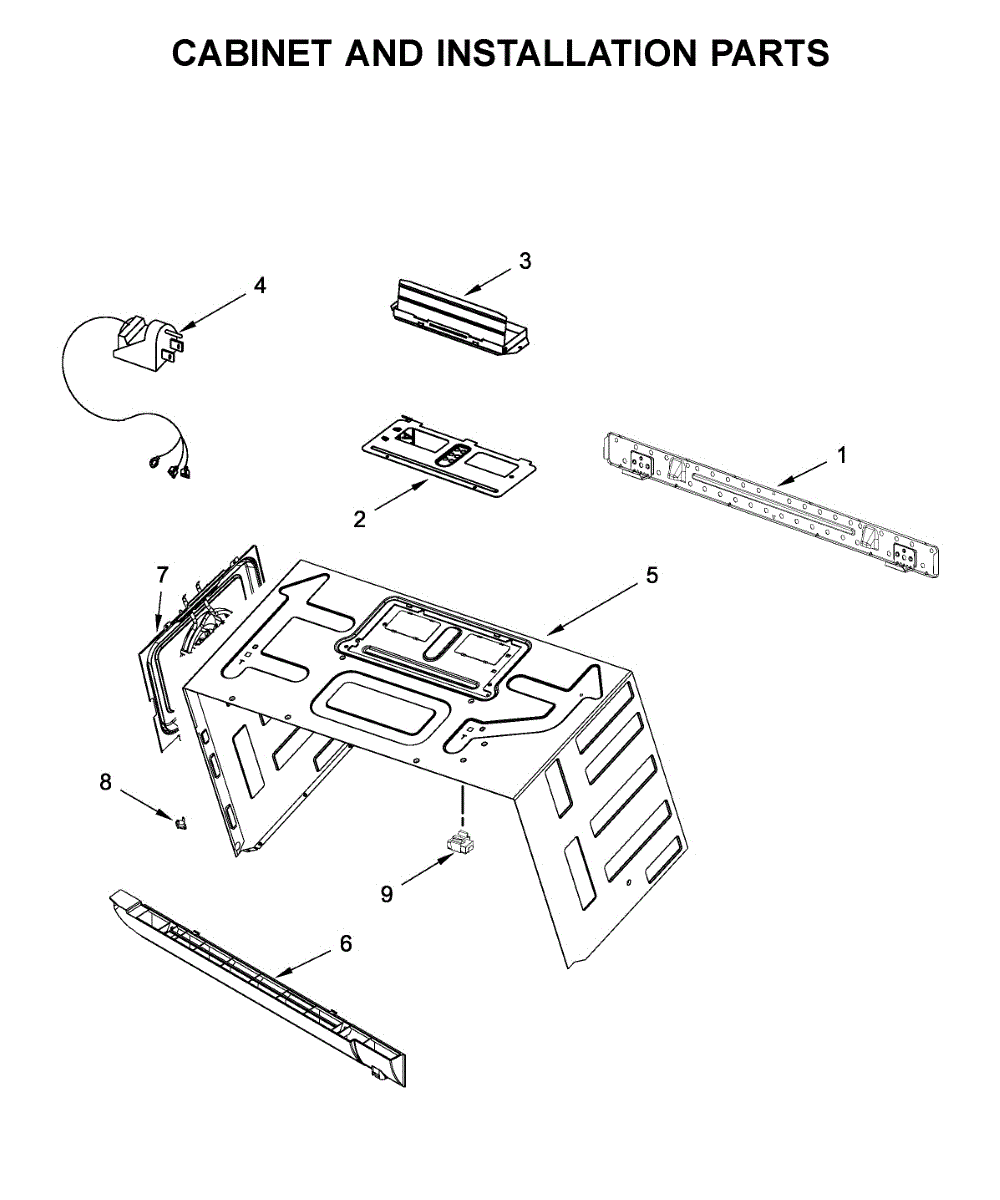 CABINET AND INSTALLATION PARTS

3
4
1
2
7
5
8
9
6