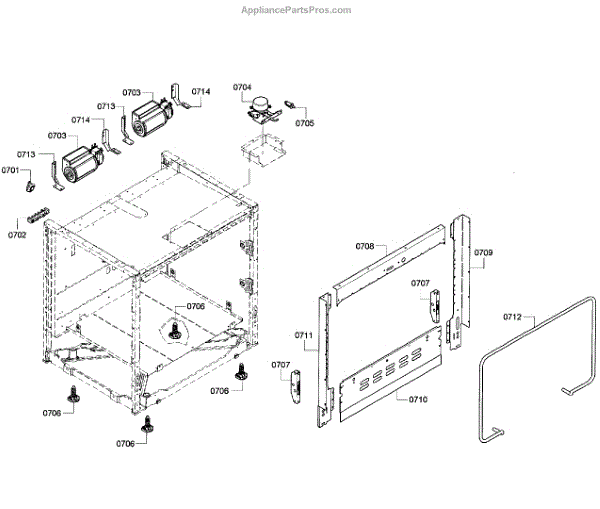 AppliancePartsPros.com

0703
0714
0704
0713
0705
0714
0703
0713
0701
0702
0708
0709
0707
0706
0712
0711
0707
0706
0710
0706
0706