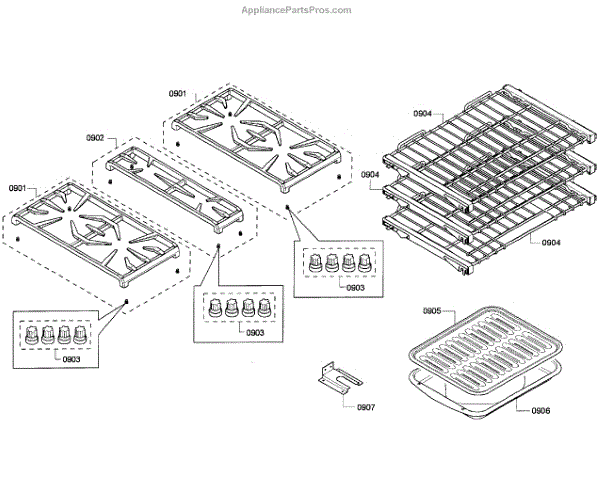 AppliancePartsPros.com

0901
0902
0901
0904
0904
0904
0903
0903
0903
0905
0907
0906