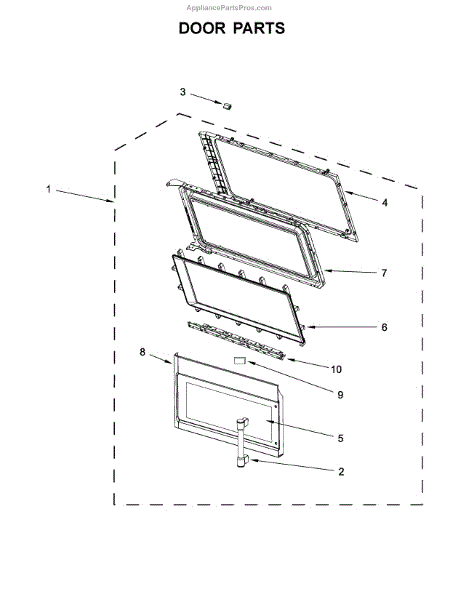 AppliancePartsPros.com

DOOR PARTS

3

1

4

7

6

8

10

9

5

2