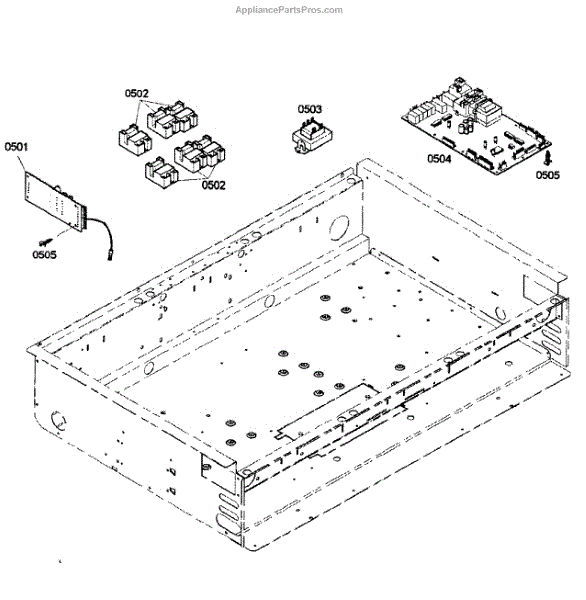 AppliancePartsPros.com

0502

0503

0501

0504

0505

0502

0505