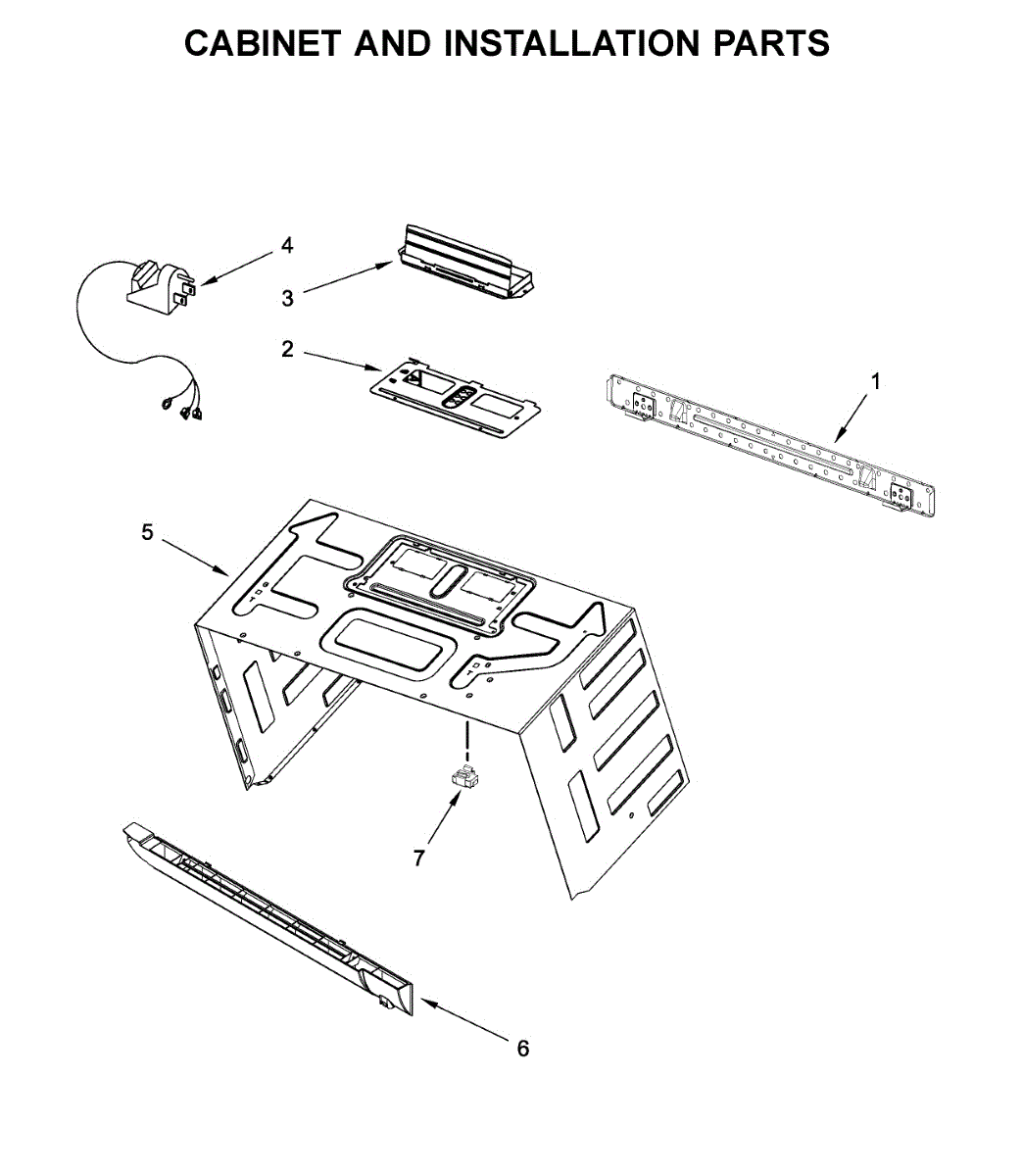 CABINET AND INSTALLATION PARTS

4

3

2

1

5

7

6