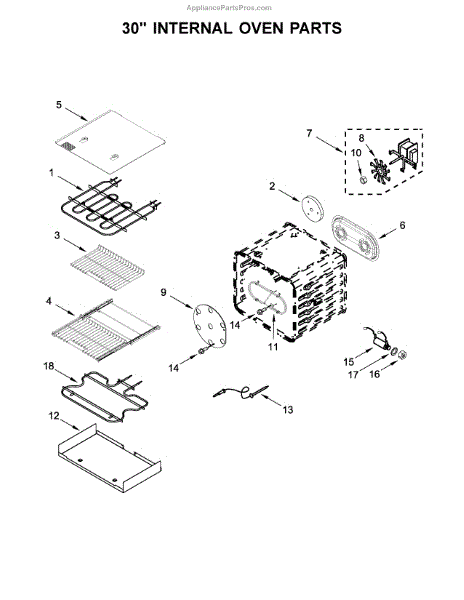 AppliancePartsPros.com

30" INTERNAL OVEN PARTS

5
1
3
4
18
12
7
8
10
2
6
9
14
14
11
15
17
16
13